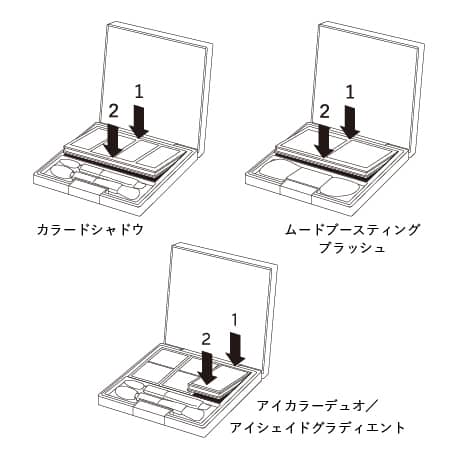 2
1
カラードシャドウ

2
1
ムードブースティング
ブラッシュ

2
1
アイカラーデュオ／
アイシェイドグラディエント