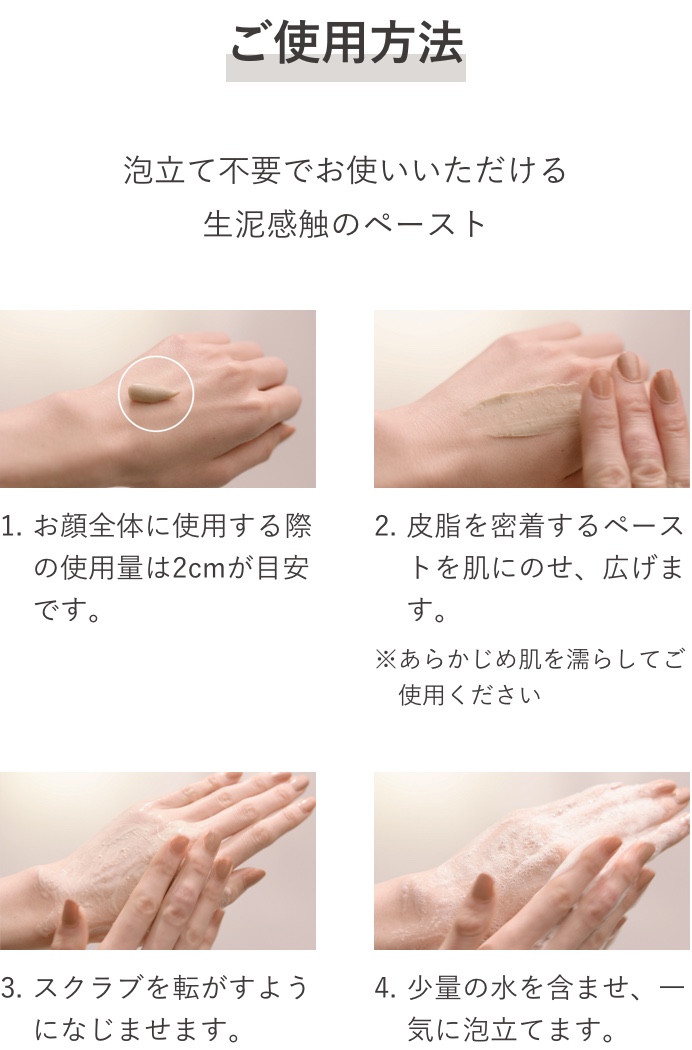 ご使用方法

泡立て不要でお使いいただける
生泥感触のペースト

1. お顔全体に使用する際の使用量は2cmが目安です。

2. 皮脂を密着するペーストを肌にのせ、広げます。

※あらかじめ肌を濡らしてご使用ください

3. スクラブを転がすようになじませます。

4. 少量の水を含ませ、一気に泡立てます。