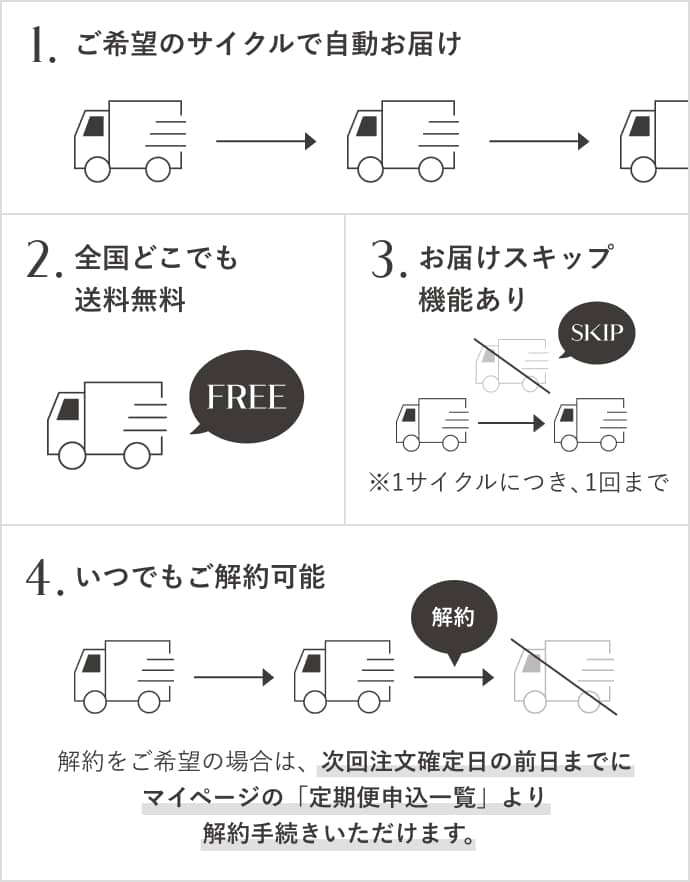 1. ご希望のサイクルで自動お届け

2. 全国どこでも送料無料

FREE

3. お届けスキップ機能あり

SKIP

※1サイクルにつき、1回まで

4. いつでもご解約可能

解約

解約をご希望の場合は、次回注文確定日の前日までにマイページの「定期便申込一覧」より解約手続きいただけます。