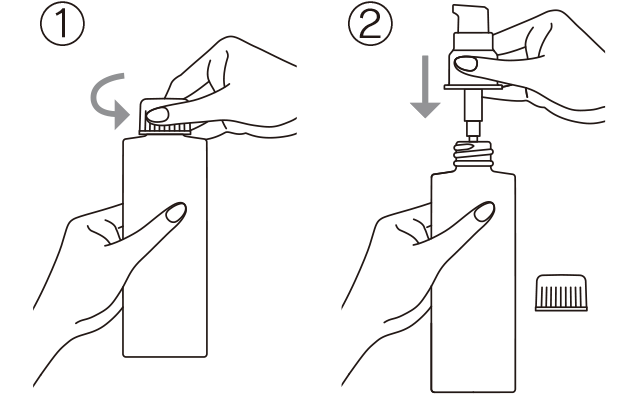 ①

②